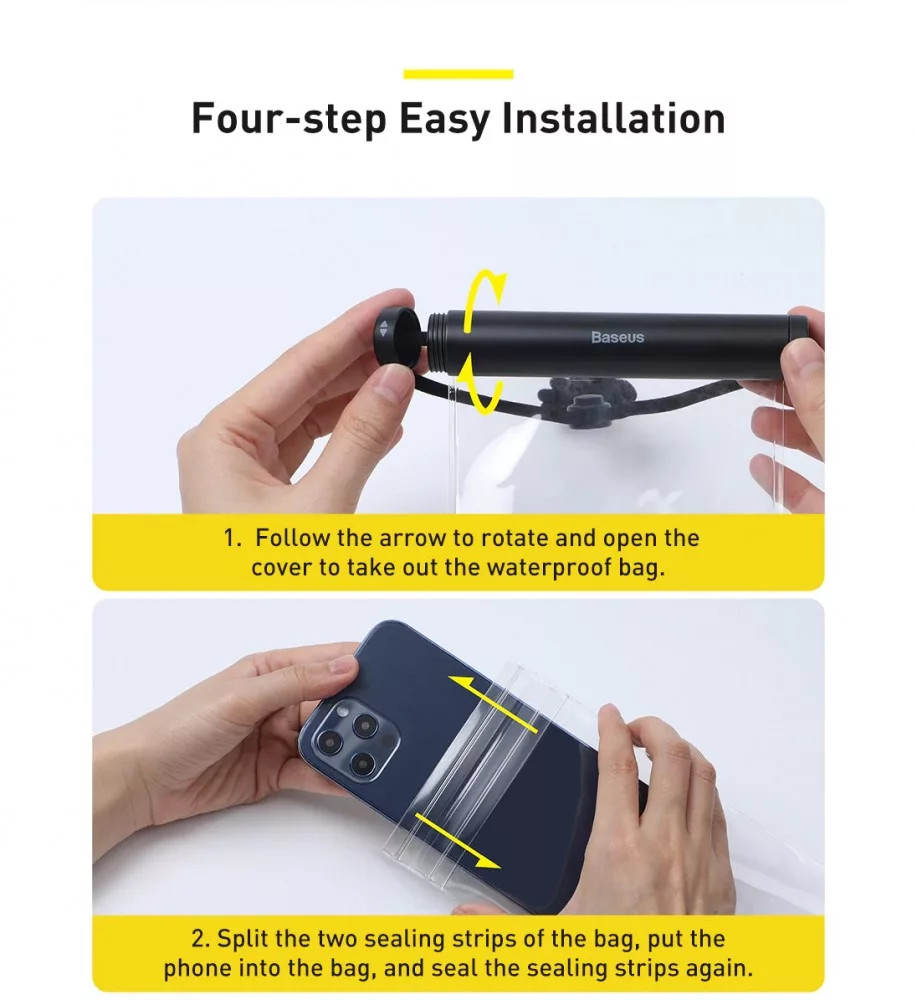 Four-step Easy Installation

Baseus

1. Follow the arrow to rotate and open the cover to take out the waterproof bag.

2. Split the two sealing strips of the bag, put the phone into the bag, and seal the sealing strips again.