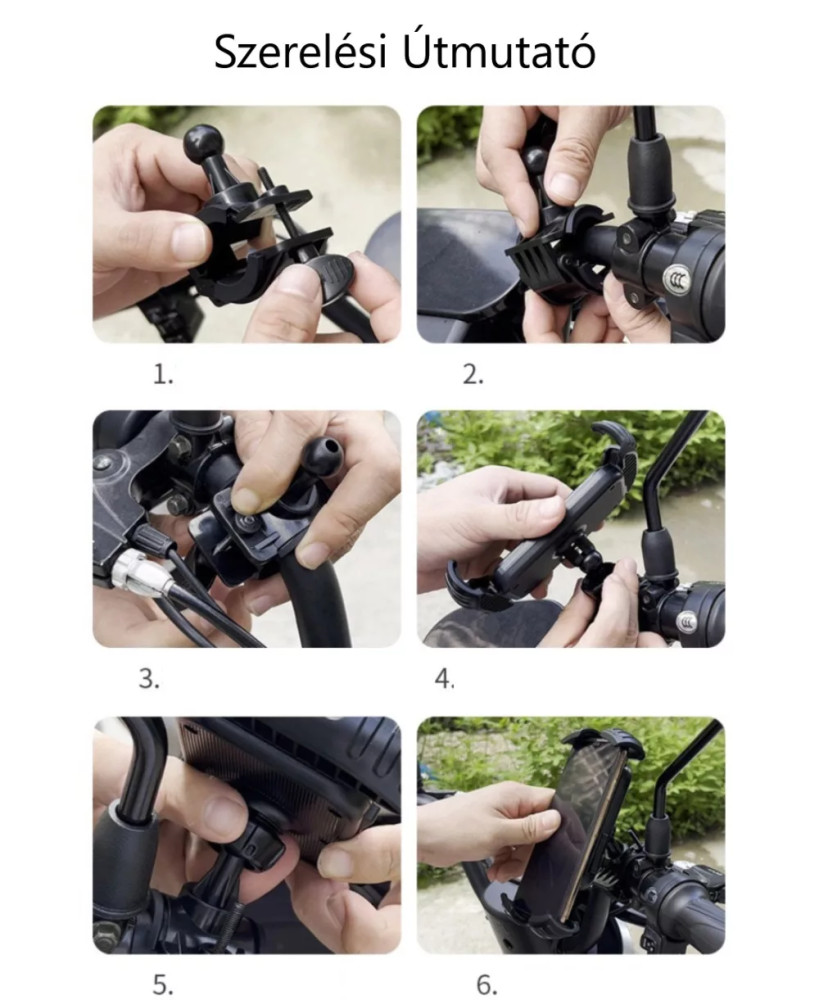 Szerelési Útmutató

1.

2.

3.

4.

5.

6.